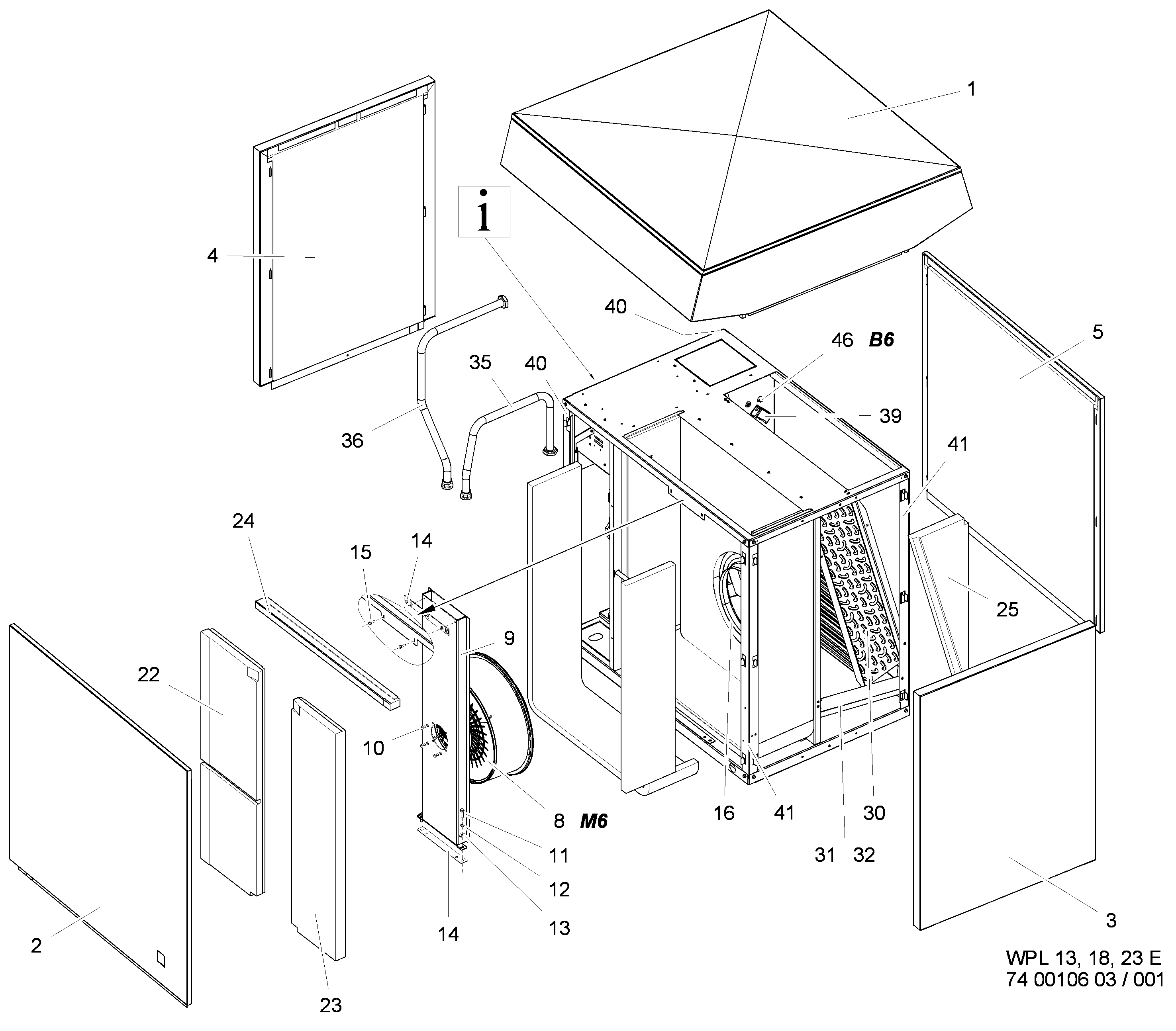 1

i

4

40

46 B6

5

35

40

39

36

41

24

14

15

25

9

22

10

8 M6

16

41

30

11

31 32

12

13

14

3

2

23

WPL 13, 18, 23 E
74 00106 03 / 001